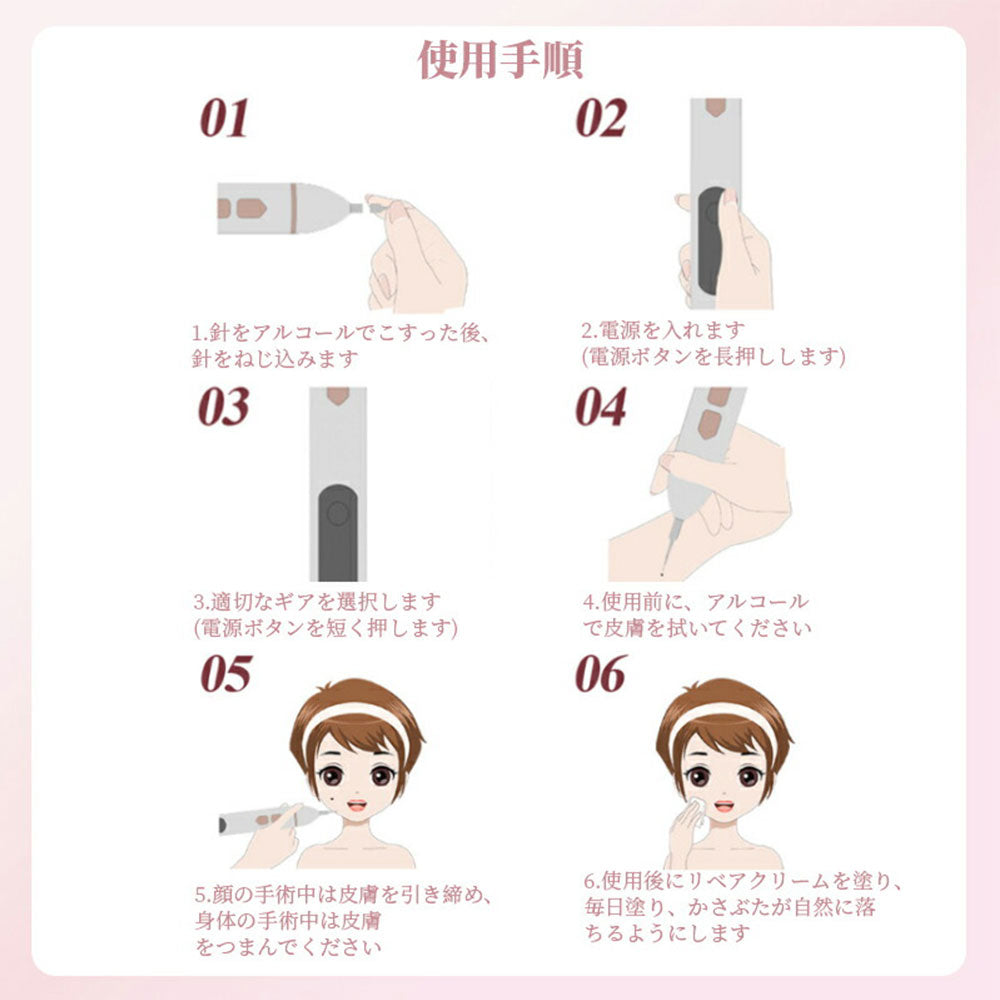 使用手順

01

1.針をアルコールでこすった後、針をねじ込みます

02

2.電源を入れます
(電源ボタンを長押しします)

03

3.適切なギアを選択します
(電源ボタンを短く押します)

04

4.使用前に、アルコールで皮膚を拭いてください

05

5.顔の手術中は皮膚を引き締め、身体の手術中は皮膚をつまんでください

06

6.使用後にリペアクリームを塗り、毎日塗り、かさぶたが自然に落ちるようにします